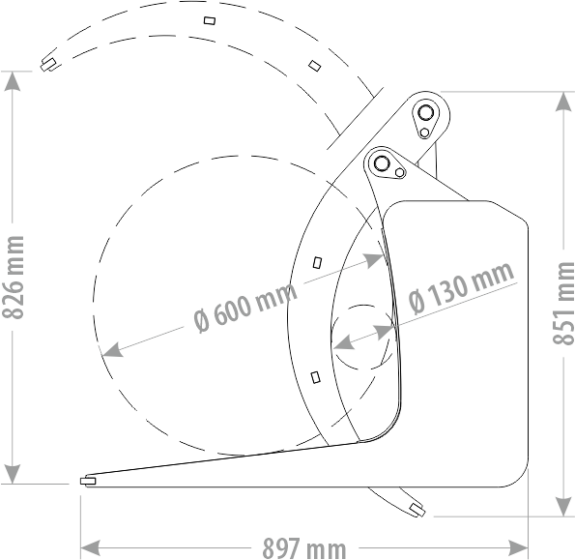 826 mm

Ø 600 mm

Ø 130 mm

851 mm

897 mm